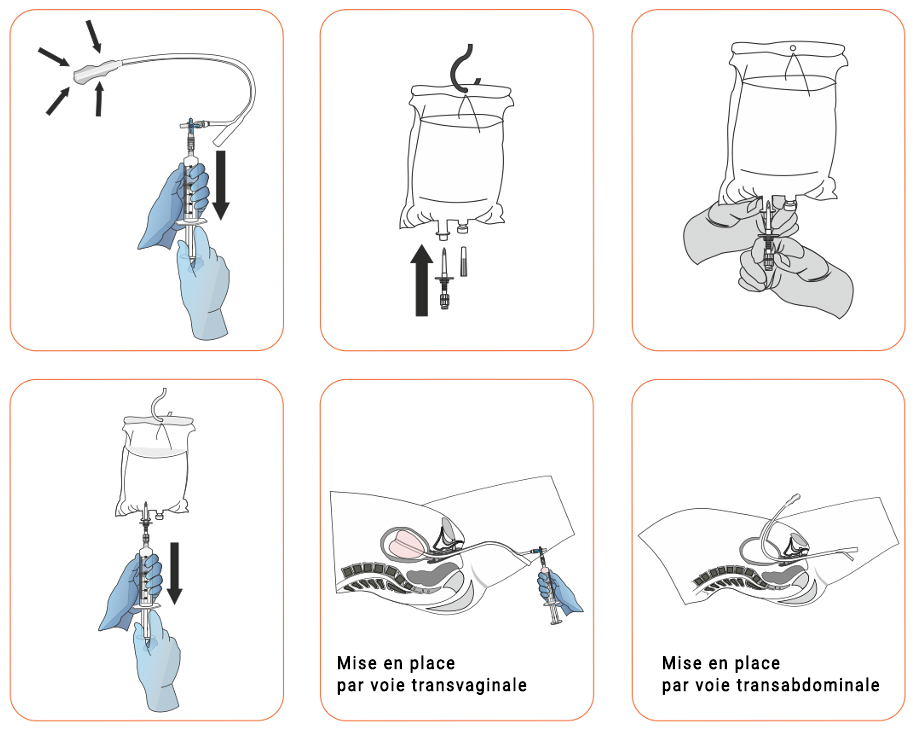 Mise en place
par voie transvaginale

Mise en place
par voie transabdominale